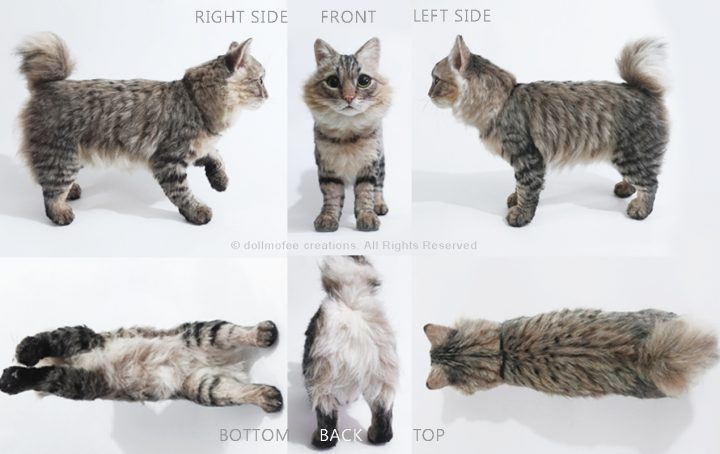 RIGHT SIDE FRONT LEFT SIDE

© dollmofee creations. All Rights Reserved

BOTTOM BACK TOP